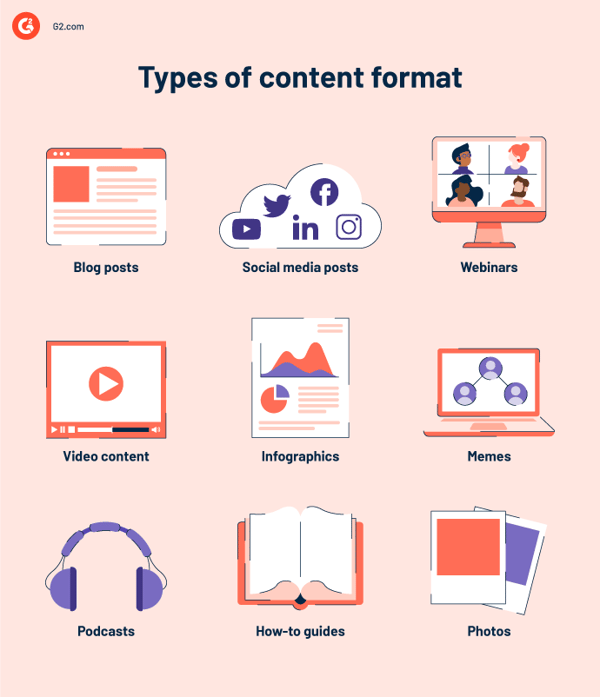 G2.com

Types of content format

Blog posts

Social media posts

Webinars

Video content

Infographics

Memes

Podcasts

How-to guides

Photos