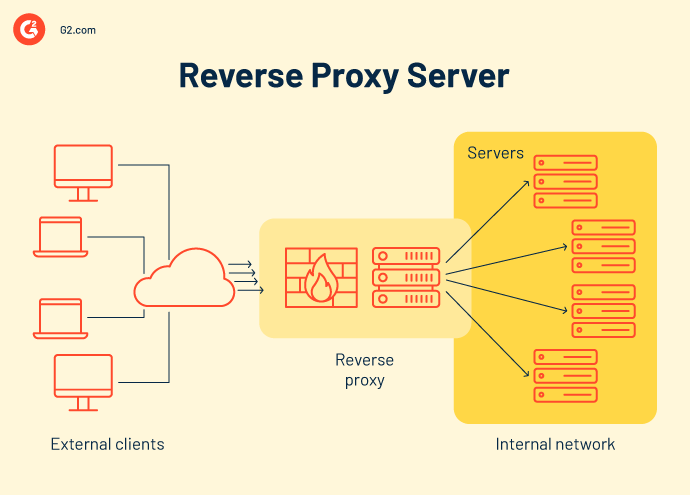 G2.com

Reverse Proxy Server

Servers

Reverse proxy

External clients

Internal network